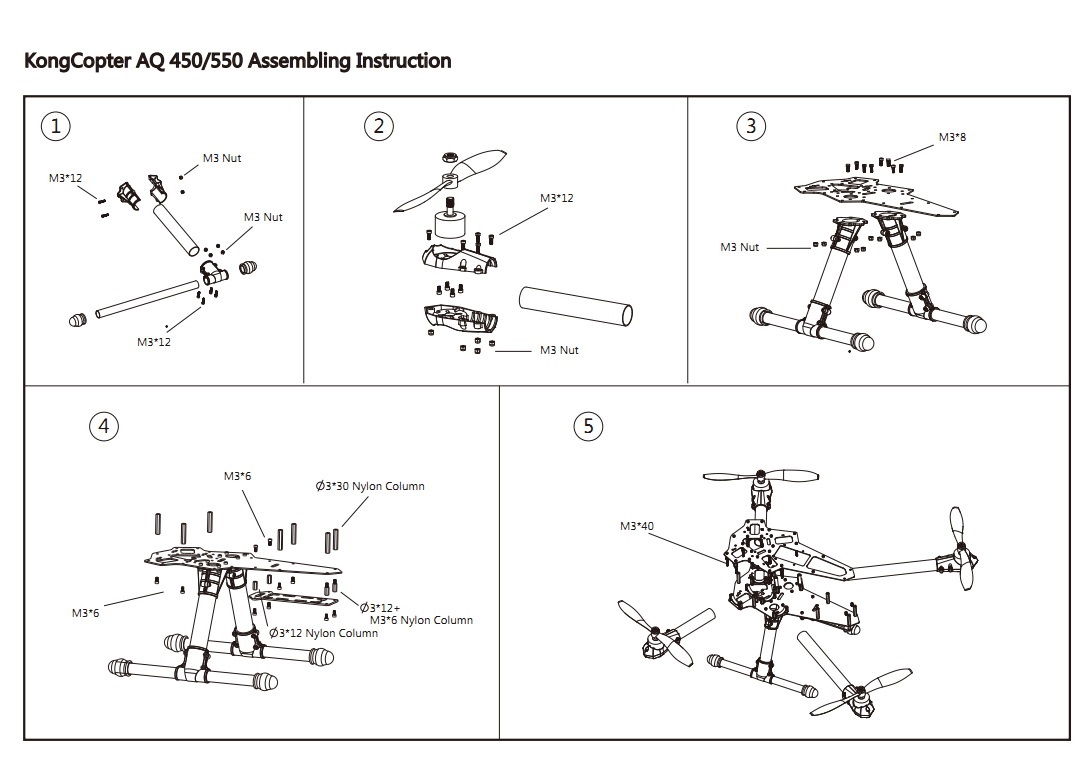 KongCopter AQ 450/550 Assembling Instruction

1

M3*12

M3 Nut

M3 Nut

M3*12

2

M3*12

M3 Nut

3

M3*8

M3 Nut

4

M3*6

Ø3*30 Nylon Column

M3*6

Ø3*12+ M3*6 Nylon Column

Ø3*12 Nylon Column

5

M3*40