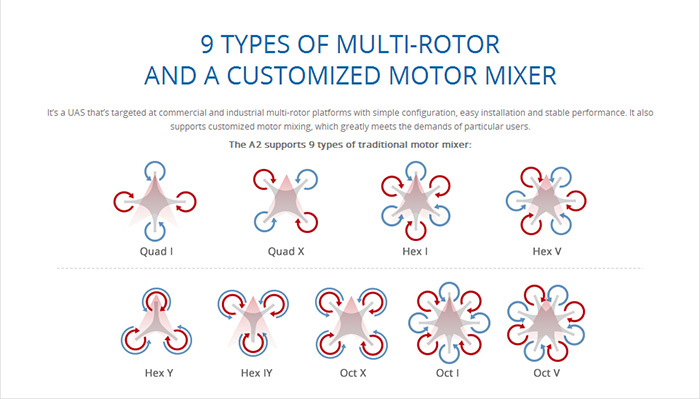 9 TYPES OF MULTI-ROTOR
AND A CUSTOMIZED MOTOR MIXER

It's a UAS that's targeted at commercial and industrial multi-rotor platforms with simple configuration, easy installation and stable performance. It also supports customized motor mixing, which greatly meets the demands of particular users.

The A2 supports 9 types of traditional motor mixer:

Quad I

Quad X

Hex I

Hex V

Hex Y

Hex IY

Oct X

Oct I

Oct V