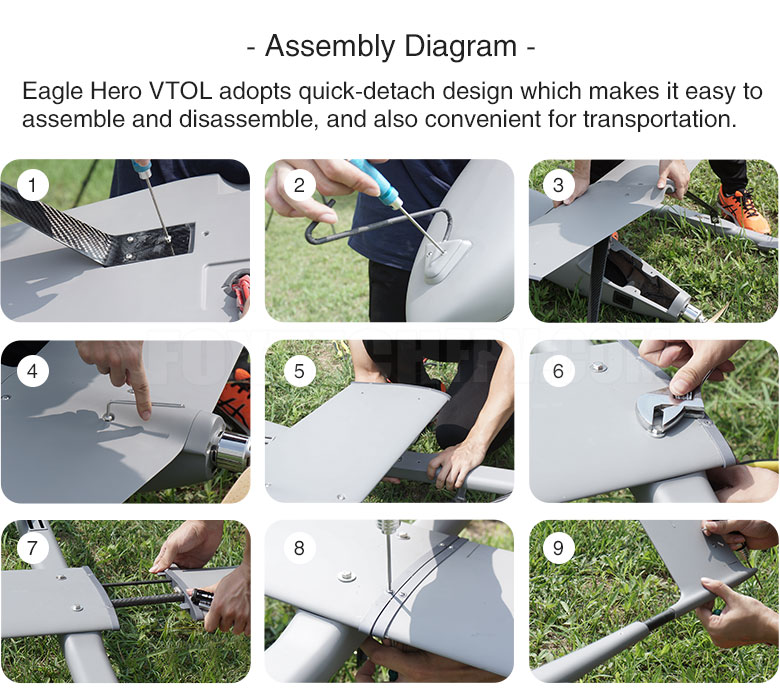 - Assembly Diagram -

Eagle Hero VTOL adopts quick-detach design which makes it easy to assemble and disassemble, and also convenient for transportation.

1

2

3

4

5

6

7

8

9