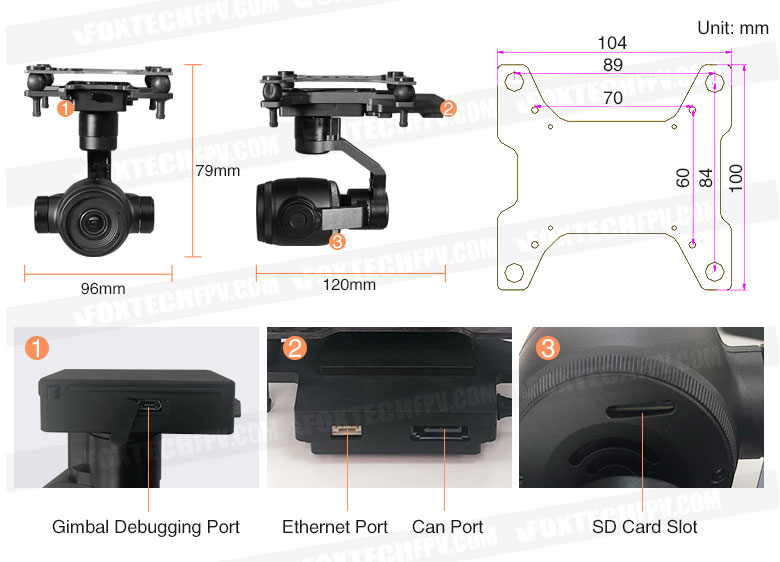 FOXTECHFPV.COM

Unit: mm

1
79mm
96mm

2
3
120mm

104
89
70
60
84
100

1
2
3

Gimbal Debugging Port
Ethernet Port
Can Port
SD Card Slot