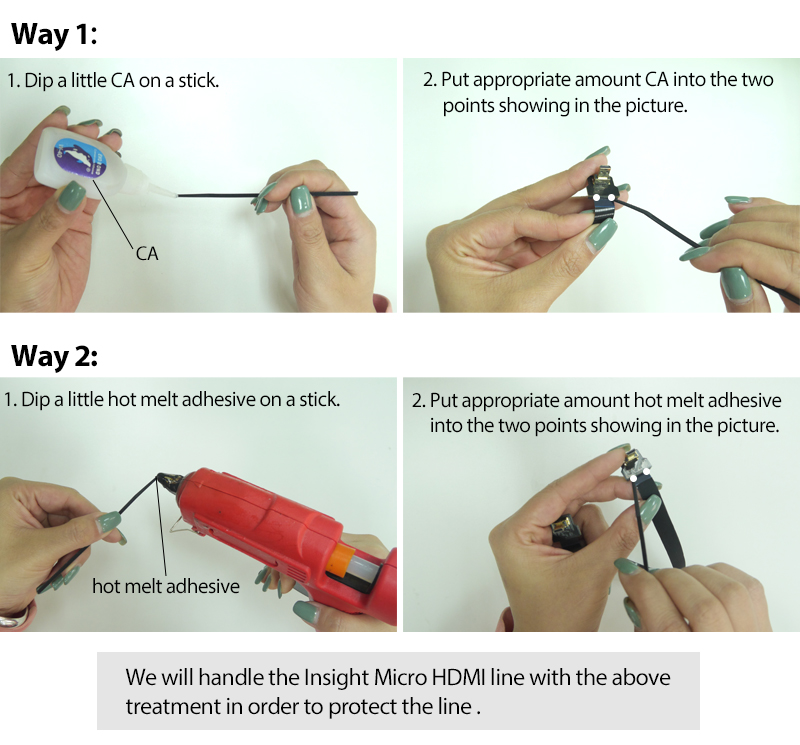 Way 1:

1. Dip a little CA on a stick.

CA

2. Put appropriate amount CA into the two points showing in the picture.

Way 2:

1. Dip a little hot melt adhesive on a stick.

hot melt adhesive

2. Put appropriate amount hot melt adhesive into the two points showing in the picture.

We will handle the Insight Micro HDMI line with the above treatment in order to protect the line .